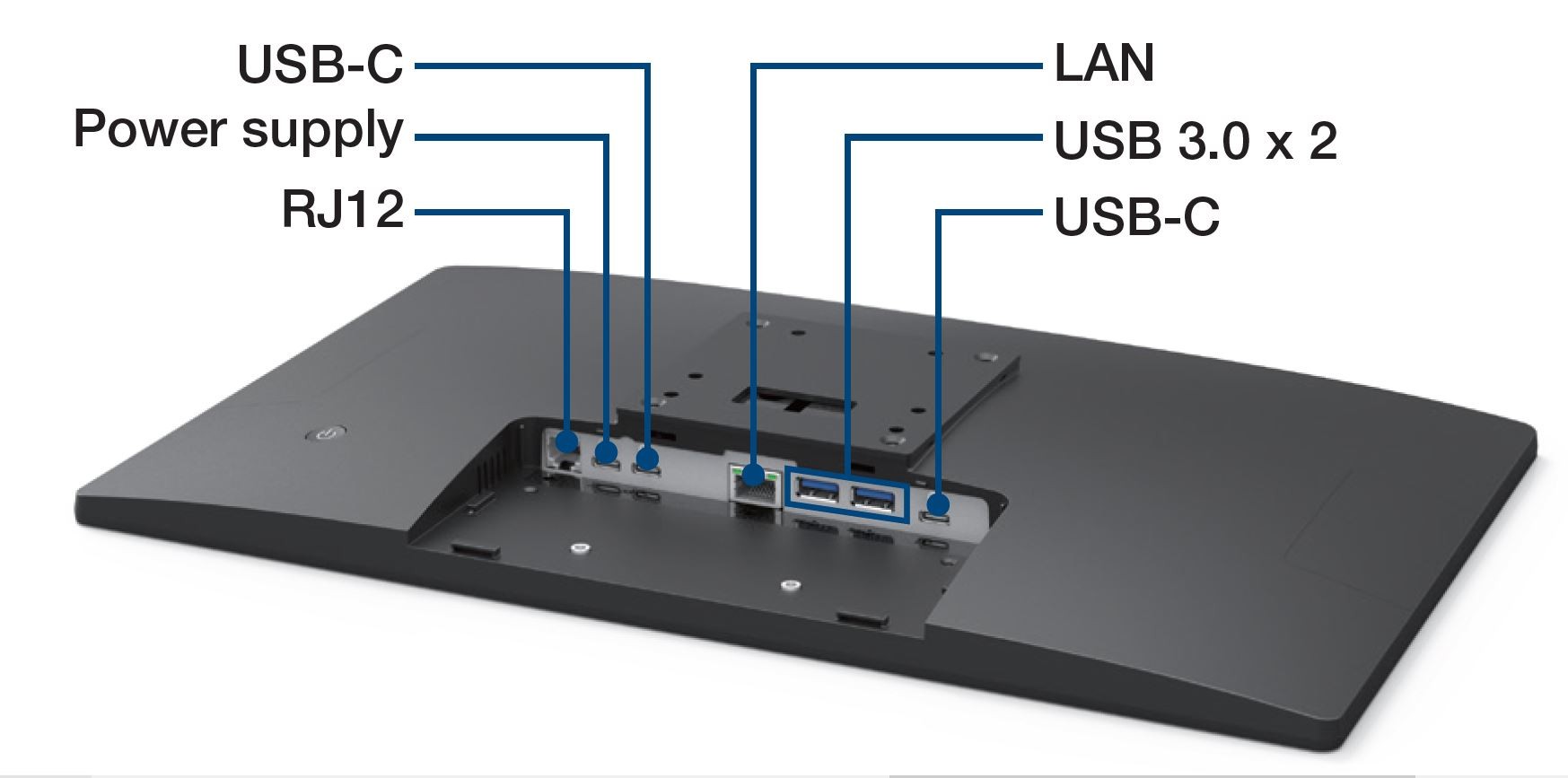 USB-C
Power supply
RJ12
LAN
USB 3.0 x 2
USB-C